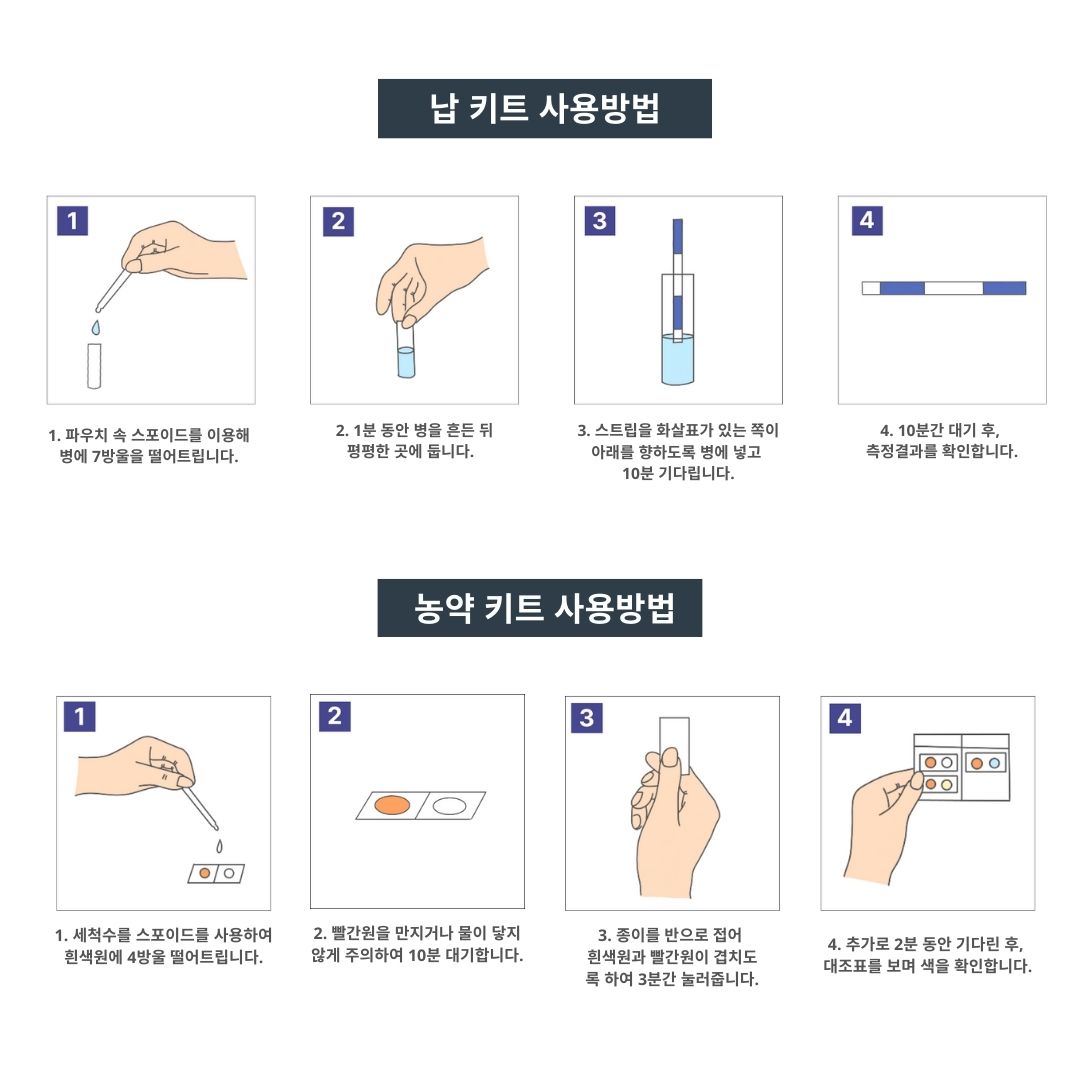 납 키트 사용방법

1

2

3

4

1. 파우치 속 스포이드를 이용해 병에 7방울을 떨어트립니다.

2. 1분 동안 병을 흔든 뒤 평평한 곳에 둡니다.

3. 스트립을 화살표가 있는 쪽이 아래를 향하도록 병에 넣고 10분 기다립니다.

4. 10분간 대기 후, 측정결과를 확인합니다.

농약 키트 사용방법

1

2

3

4

1. 세척수를 스포이드를 사용하여 흰색원에 4방울 떨어트립니다.

2. 빨간원을 만지거나 물이 닿지 않게 주의하여 10분 대기합니다.

3. 종이를 반으로 접어 흰색원과 빨간원이 겹치도록 하여 3분간 눌러줍니다.

4. 추가로 2분 동안 기다린 후, 대조표를 보며 색을 확인합니다.