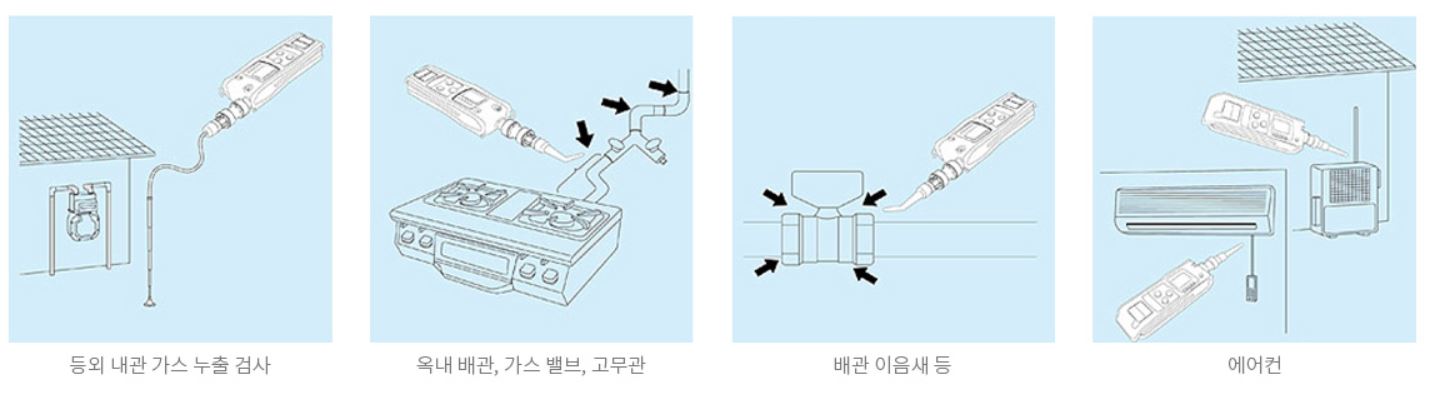 등외 내관 가스 누출 검사

옥내 배관, 가스 밸브, 고무관

배관 이음새 등

에어컨