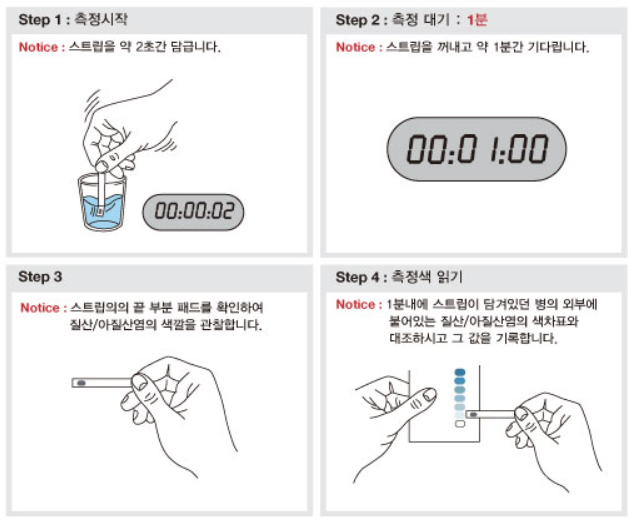 Step 1 : 측정시작

Notice : 스트립을 약 2초간 담급니다.

00:00:02

Step 2 : 측정 대기 : 1분

Notice : 스트립을 꺼내고 약 1분간 기다립니다.

00:01:00

Step 3

Notice : 스트립의의 끝 부분 패드를 확인하여 질산/아질산염의 색깔을 관찰합니다.

Step 4 : 측정색 읽기

Notice : 1분내에 스트립이 담겨있던 병의 외부에 붙어있는 질산/아질산염의 색차표와 대조하시고 그 값을 기록합니다.