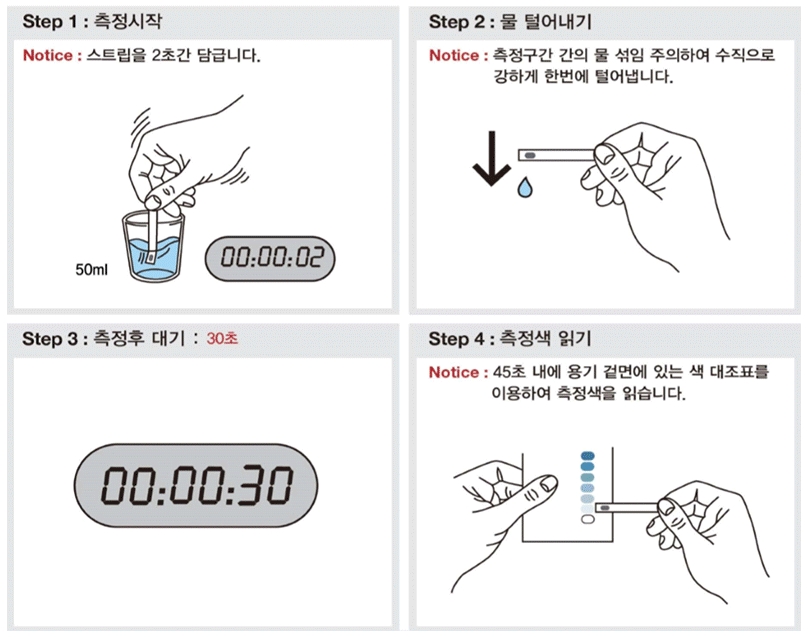 Step 1 : 측정시작

Notice : 스트립을 2초간 담급니다.

50ml

00:00:02

Step 2 : 물 털어내기

Notice : 측정구간 간의 물 섞임 주의하여 수직으로 강하게 한번에 털어냅니다.

Step 3 : 측정후 대기 : 30초

00:00:30

Step 4 : 측정색 읽기

Notice : 45초 내에 용기 겉면에 있는 색 대조표를 이용하여 측정색을 읽습니다.