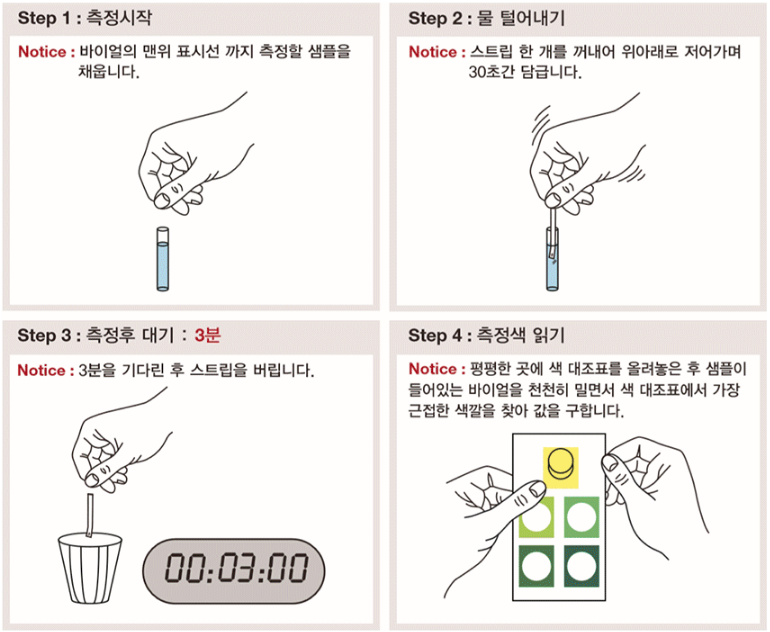 Step 1 : 측정시작

Notice : 바이얼의 맨위 표시선 까지 측정할 샘플을 채웁니다.

Step 2 : 물 털어내기

Notice : 스트립 한 개를 꺼내어 위아래로 저어가며 30초간 담급니다.

Step 3 : 측정후 대기 : 3분

Notice : 3분을 기다린 후 스트립을 버립니다.

00:03:00

Step 4 : 측정색 읽기

Notice : 평평한 곳에 색 대조표를 올려놓은 후 샘플이 들어있는 바이얼을 천천히 밀면서 색 대조표에서 가장 근접한 색깔을 찾아 값을 구합니다.