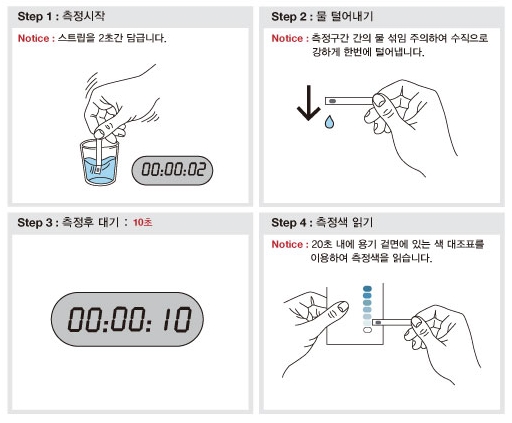 Step 1 : 측정시작

Notice : 스트립을 2초간 담급니다.

00:00:02

Step 2 : 물 털어내기

Notice : 측정구간 간의 물 섞임 주의하여 수직으로 강하게 한번에 털어냅니다.

Step 3 : 측정후 대기 : 10초

00:00:10

Step 4 : 측정색 읽기

Notice : 20초 내에 용기 겉면에 있는 색 대조표를 이용하여 측정색을 읽습니다.