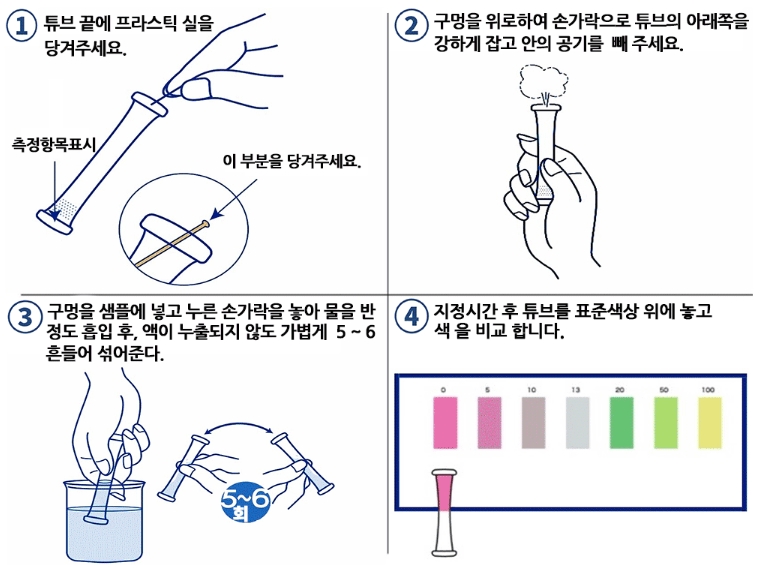 1 튜브 끝에 프라스틱 실을 당겨주세요.

측정항목표시

이 부분을 당겨주세요.

2 구멍을 위로하여 손가락으로 튜브의 아래쪽을 강하게 잡고 안의 공기를 빼 주세요.

3 구멍을 샘플에 넣고 누른 손가락을 놓아 물을 반 정도 흡입 후, 액이 누출되지 않도 가볍게 5 ~ 6 흔들어 섞어준다.

5~6 회

4 지정시간 후 튜브를 표준색상 위에 놓고 색 을 비교 합니다.

0 5 10 13 20 50 100