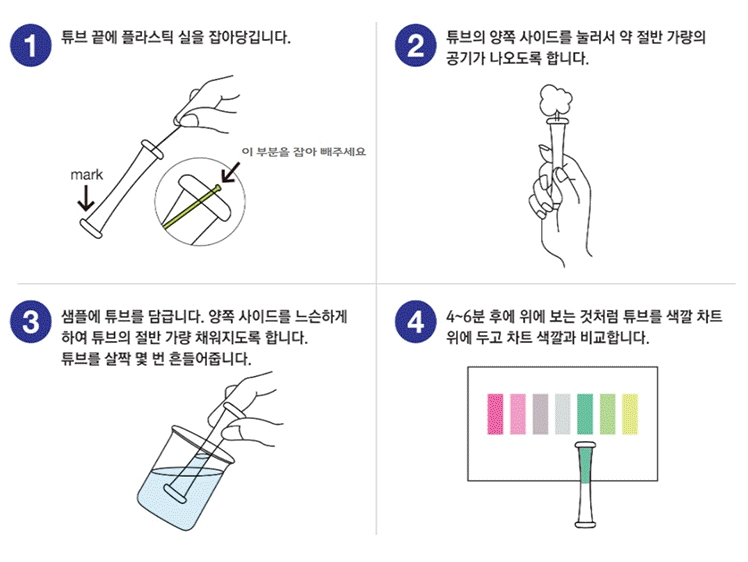 1 튜브 끝에 플라스틱 실을 잡아당깁니다.

mark

이 부분을 잡아 빼주세요

2 튜브의 양쪽 사이드를 눌러서 약 절반 가량의 공기가 나오도록 합니다.

3 샘플에 튜브를 담급니다. 양쪽 사이드를 느슨하게 하여 튜브의 절반 가량 채워지도록 합니다. 튜브를 살짝 몇 번 흔들어줍니다.

4 4~6분 후에 위에 보는 것처럼 튜브를 색깔 차트 위에 두고 차트 색깔과 비교합니다.