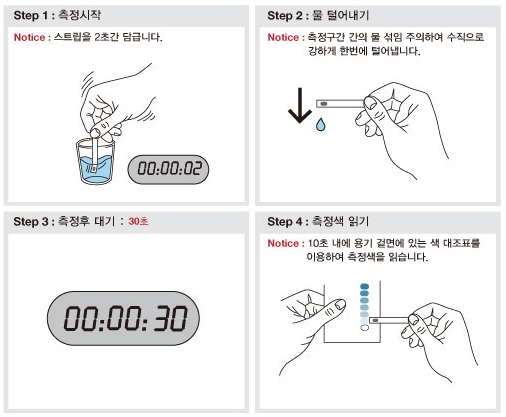 Step 1 : 측정시작

Notice : 스트립을 2초간 담급니다.

00:00:02

Step 2 : 물 털어내기

Notice : 측정구간 간의 물 섞임 주의하여 수직으로 강하게 한번에 털어냅니다.

Step 3 : 측정후 대기 : 30초

00:00:30

Step 4 : 측정색 읽기

Notice : 10초 내에 용기 겉면에 있는 색 대조표를 이용하여 측정색을 읽습니다.