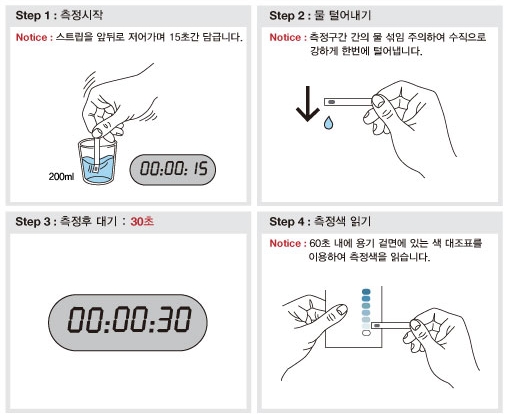 Step 1 : 측정시작

Notice : 스트립을 앞뒤로 저어가며 15초간 담급니다.

200ml

00:00: 15

Step 2 : 물 털어내기

Notice : 측정구간 간의 물 섞임 주의하여 수직으로 강하게 한번에 털어냅니다.

Step 3 : 측정후 대기 : 30초

00:00:30

Step 4 : 측정색 읽기

Notice : 60초 내에 용기 겉면에 있는 색 대조표를 이용하여 측정색을 읽습니다.