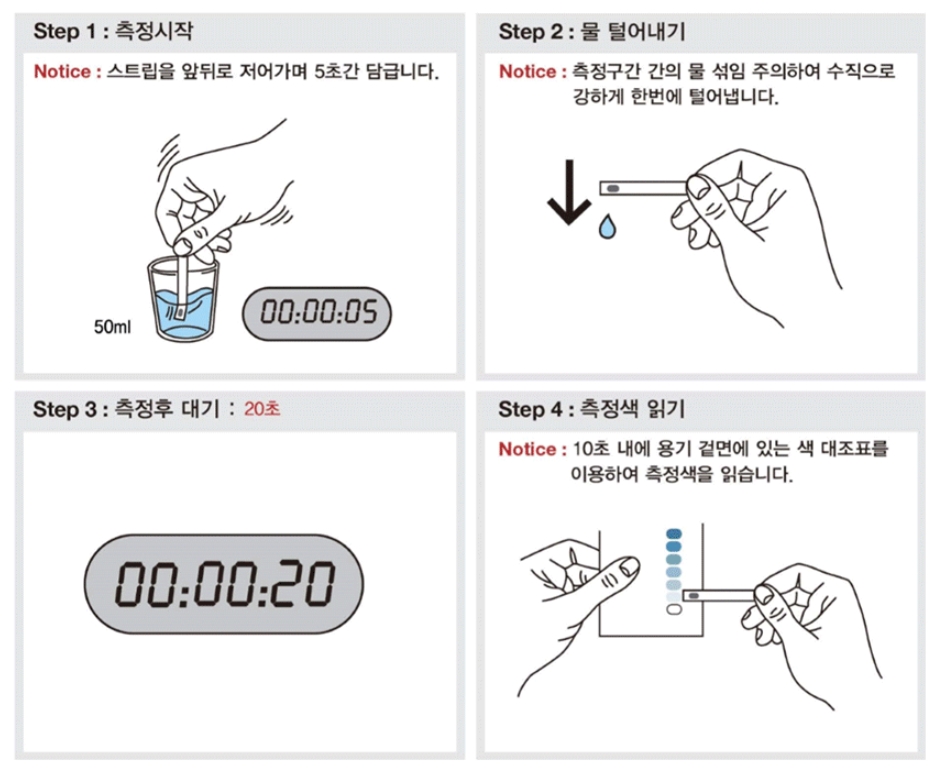 Step 1 : 측정시작

Notice : 스트립을 앞뒤로 저어가며 5초간 담급니다.

50ml

00:00:05

Step 2 : 물 털어내기

Notice : 측정구간 간의 물 섞임 주의하여 수직으로 강하게 한번에 털어냅니다.

Step 3 : 측정후 대기 : 20초

00:00:20

Step 4 : 측정색 읽기

Notice : 10초 내에 용기 겉면에 있는 색 대조표를 이용하여 측정색을 읽습니다.