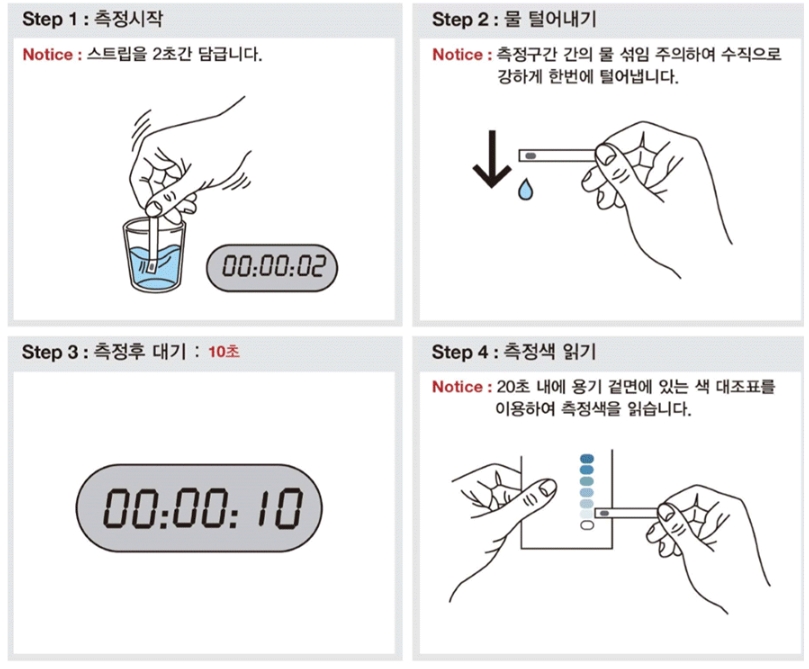 Step 1 : 측정시작

Notice : 스트립을 2초간 담급니다.

00:00:02

Step 2 : 물 털어내기

Notice : 측정구간 간의 물 섞임 주의하여 수직으로 강하게 한번에 털어냅니다.

Step 3 : 측정후 대기 : 10초

00:00:10

Step 4 : 측정색 읽기

Notice : 20초 내에 용기 겉면에 있는 색 대조표를 이용하여 측정색을 읽습니다.