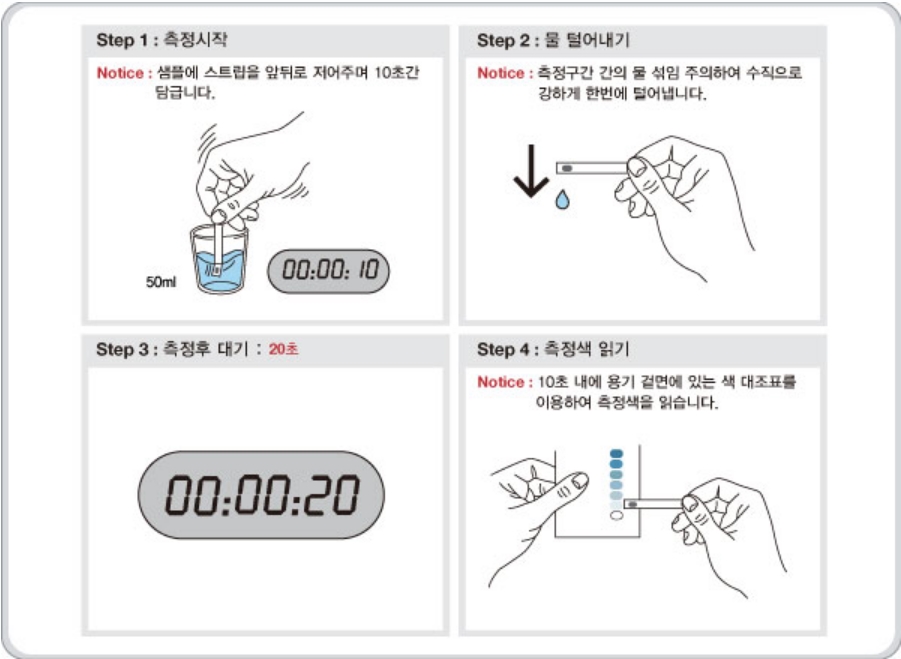 Step 1 : 측정시작

Notice : 샘플에 스트립을 앞뒤로 저어주며 10초간 담급니다.

50ml

00:00: 10

Step 2 : 물 털어내기

Notice : 측정구간 간의 물 섞임 주의하여 수직으로 강하게 한번에 털어냅니다.

Step 3 : 측정후 대기 : 20초

00:00:20

Step 4 : 측정색 읽기

Notice : 10초 내에 용기 겉면에 있는 색 대조표를 이용하여 측정색을 읽습니다.